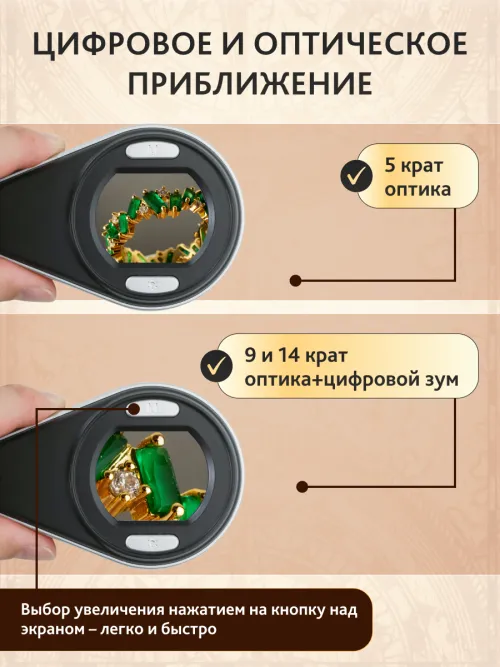 ЦИФРОВОЕ И ОПТИЧЕСКОЕ ПРИБЛИЖЕНИЕ

5 крат оптика

9 и 14 крат оптика+цифровой зум

Выбор увеличения нажатием на кнопку над экраном – легко и быстро