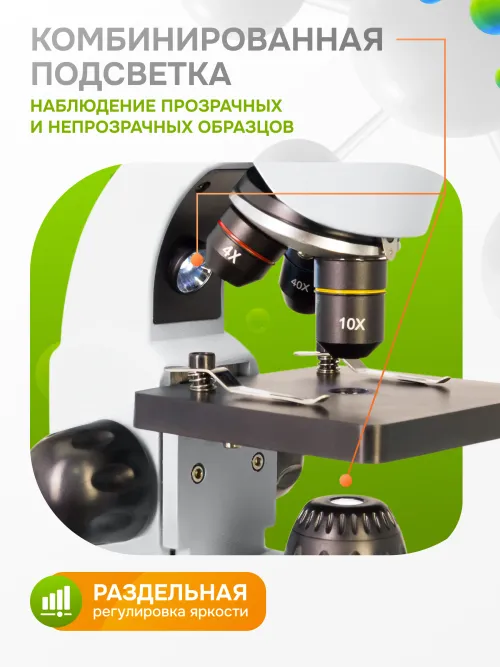 КОМБИНИРОВАННАЯ ПОДСВЕТКА

НАБЛЮДЕНИЕ ПРОЗРАЧНЫХ И НЕПРОЗРАЧНЫХ ОБРАЗЦОВ

4X

40X

10X

РАЗДЕЛЬНАЯ
регулировка яркости