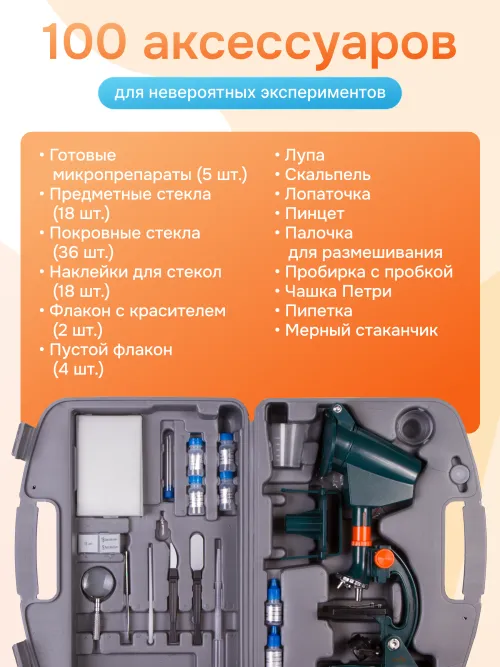 100 аксессуаров

для невероятных экспериментов

• Готовые микропрепараты (5 шт.)
• Предметные стекла (18 шт.)
• Покровные стекла (36 шт.)
• Наклейки для стекол (18 шт.)
• Флакон с красителем (2 шт.)
• Пустой флакон (4 шт.)

• Лупа
• Скальпель
• Лопаточка
• Пинцет
• Палочка для размешивания
• Пробирка с пробкой
• Чашка Петри
• Пипетка
• Мерный стаканчик